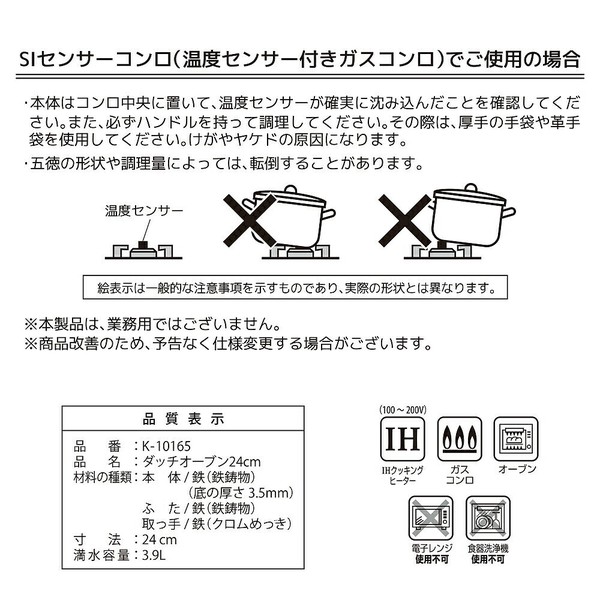 SIセンサーコンロ(温度センサー付きガスコンロ)でご使用の場合

・本体はコンロ中央に置いて、温度センサーが確実に沈み込んだことを確認してください。また、必ずハンドルを持って調理してください。その際は、厚手の手袋や革手袋を使用してください。けがやヤケドの原因になります。
・五徳の形状や調理量によっては、転倒することがあります。

温度センサー

絵表示は一般的な注意事項を示すものであり、実際の形状とは異なります。

※本製品は、業務用ではございません。
※商品改善のため、予告なく仕様変更する場合がございます。

品質表示

品　番：K-10165
品　名：ダッチオーブン24cm
材料の種類：本　体 / 鉄(鉄鋳物)
(底の厚さ 3.5mm)
ふ　た / 鉄(鉄鋳物)
取っ手 / 鉄(クロムめっき)
寸　法：24 cm
満水容量：3.9L

(100～200V)
IH
IHクッキングヒーター
ガスコンロ
オーブン
電子レンジ 使用不可
食器洗浄機 使用不可