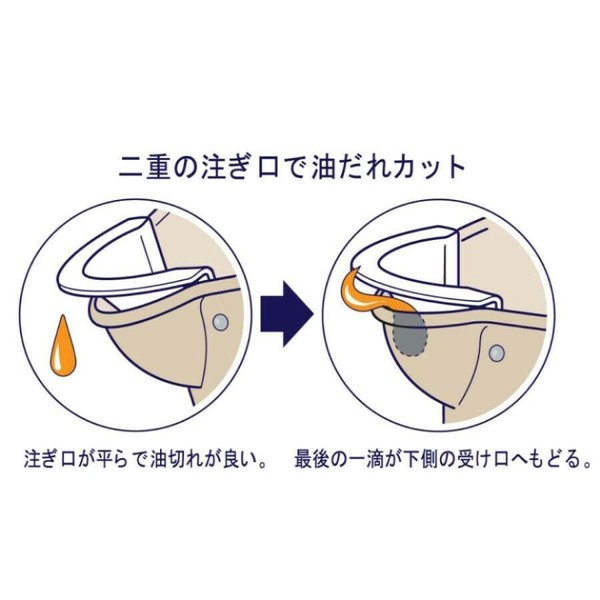 二重の注ぎ口で油だれカット

注ぎ口が平らで油切れが良い。

最後の一滴が下側の受け口へもどる。