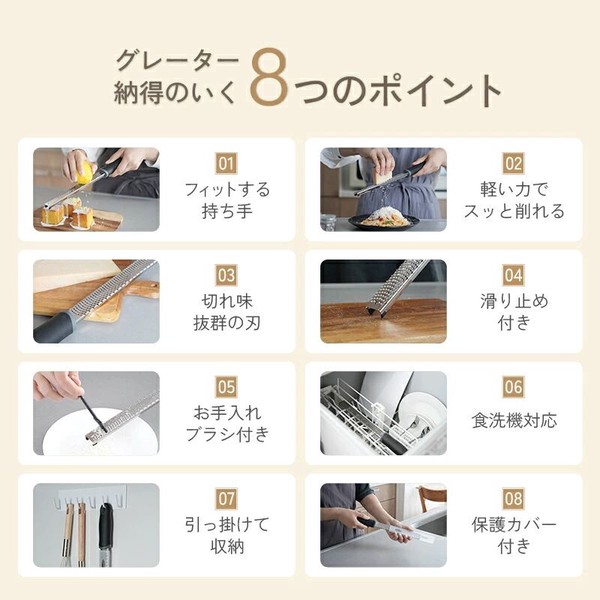 グレーター
納得のいく8つのポイント

01
フィットする
持ち手

02
軽い力で
スッと削れる

03
切れ味
抜群の刃

04
滑り止め
付き

05
お手入れ
ブラシ付き

06
食洗機対応

07
引っ掛けて
収納

08
保護カバー
付き